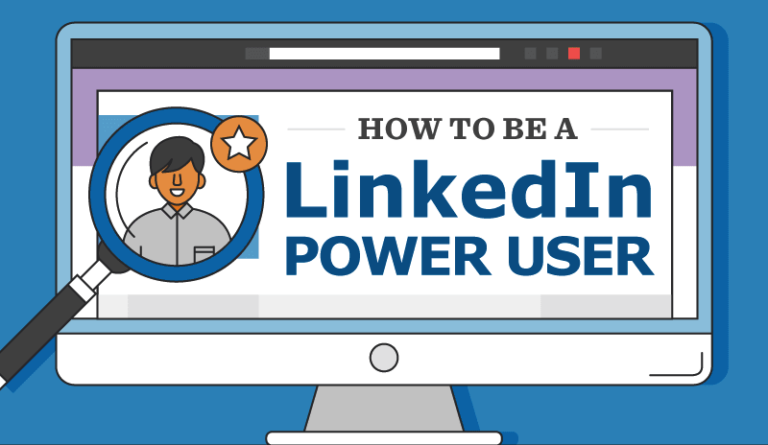 HOW TO BE A
LinkedIn
POWER USER